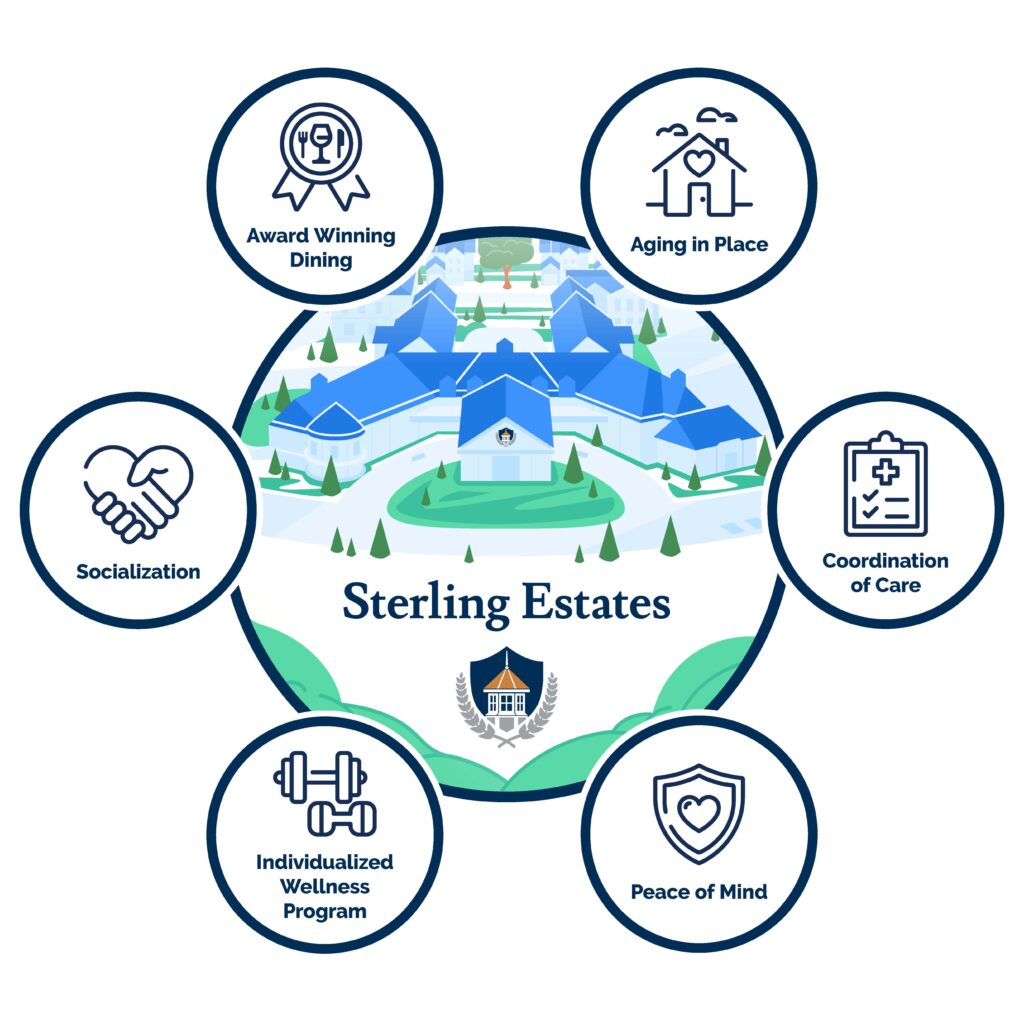 Award Winning Dining

Aging in Place

Socialization

Coordination of Care

Sterling Estates

Individualized Wellness Program

Peace of Mind